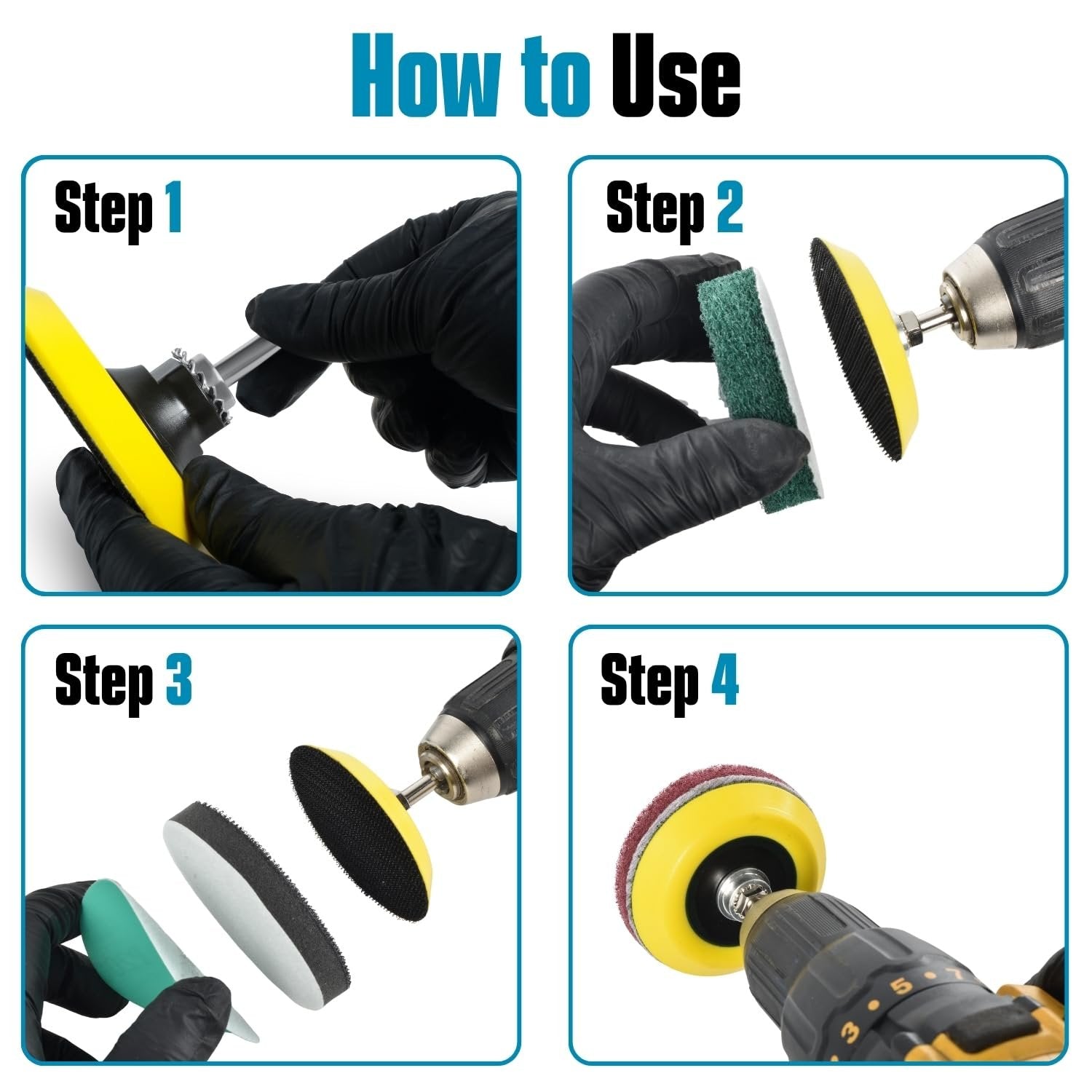 How to Use

Step 1

Step 2

Step 3

Step 4

3 5 7