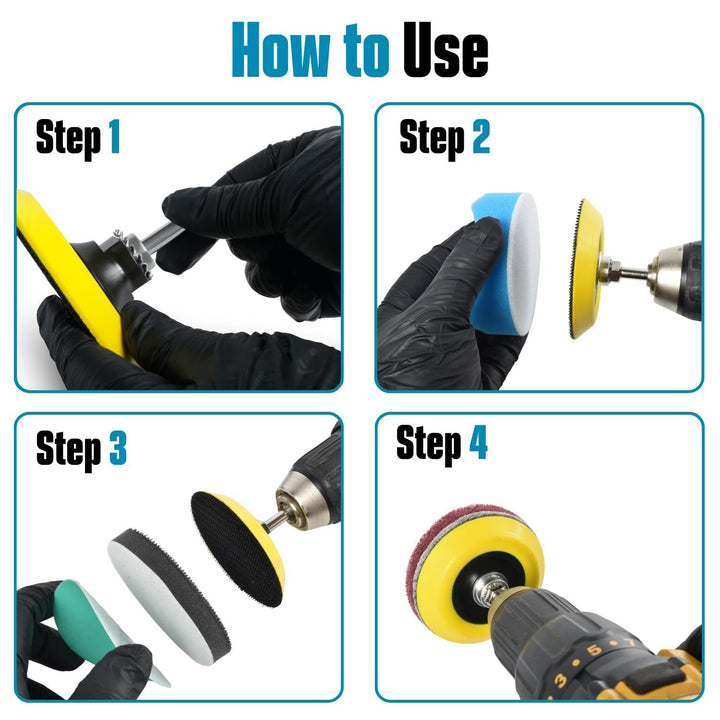 How to Use

Step 1

Step 2

Step 3

Step 4

3 5 7