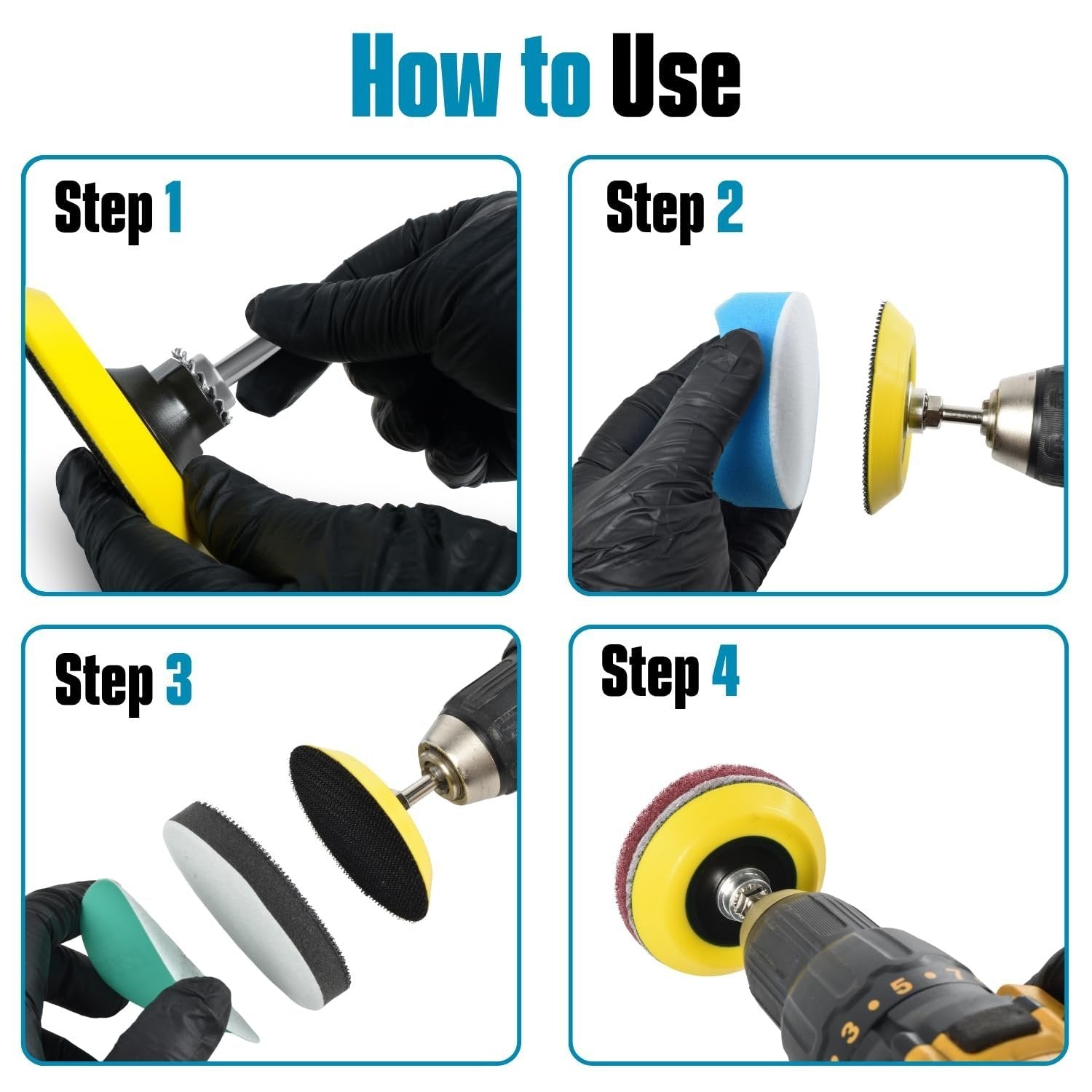 How to Use

Step 1

Step 2

Step 3

Step 4

3 5 7