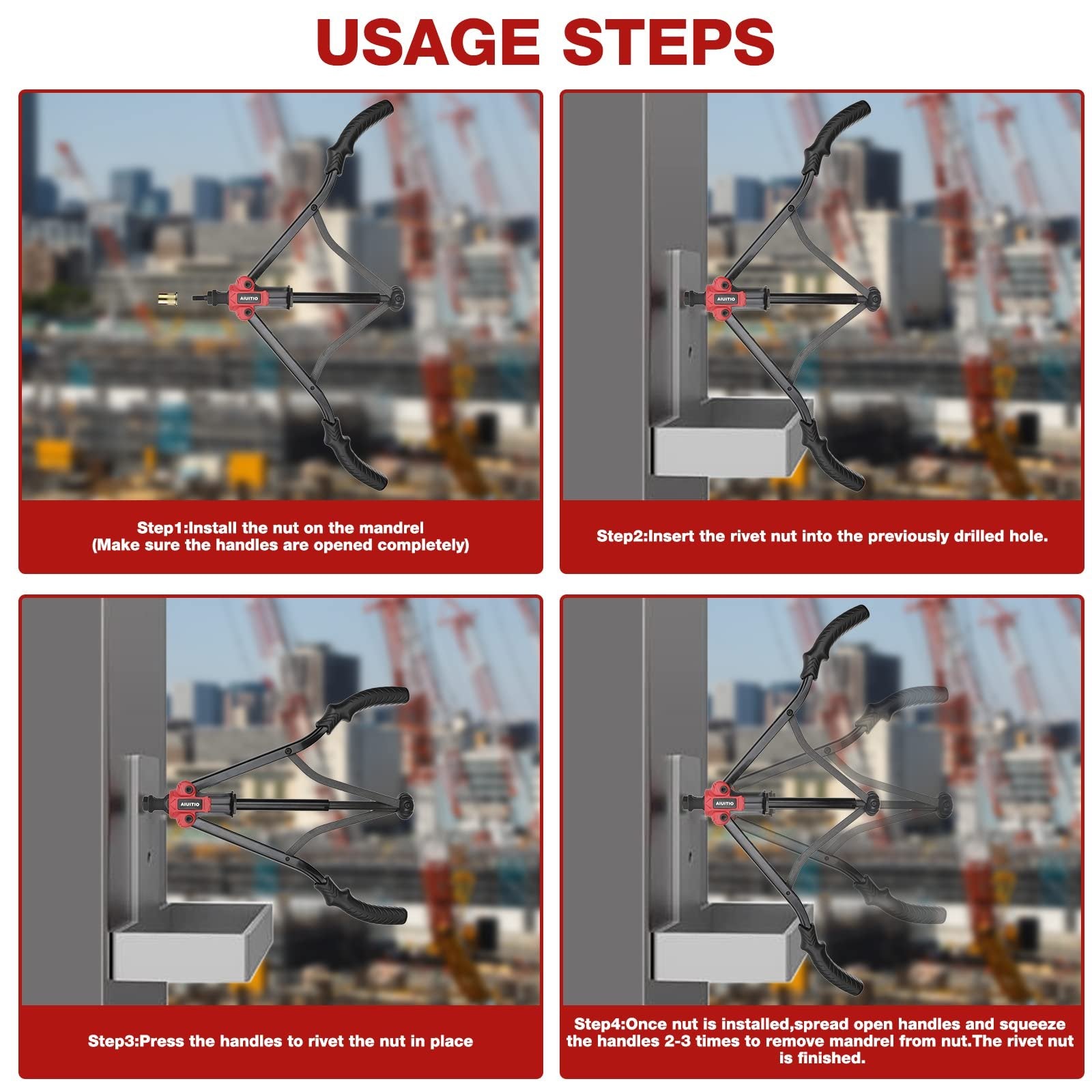 USAGE STEPS

AIUITIO

Step1:Install the nut on the mandrel
(Make sure the handles are opened completely)

AIUITIO

Step2:Insert the rivet nut into the previously drilled hole.

AIUITIO

Step3:Press the handles to rivet the nut in place

AIUITIO

Step4:Once nut is installed,spread open handles and squeeze the handles 2-3 times to remove mandrel from nut.The rivet nut is finished.