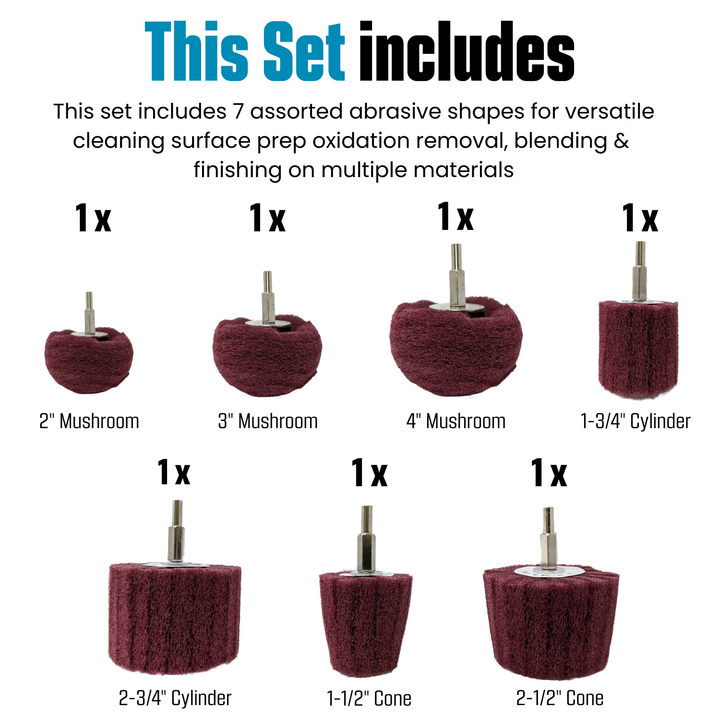 This Set includes

This set includes 7 assorted abrasive shapes for versatile cleaning surface prep oxidation removal, blending & finishing on multiple materials

1x

2" Mushroom

1x

3" Mushroom

1x

4" Mushroom

1x

1-3/4" Cylinder

1x

2-3/4" Cylinder

1x

1-1/2" Cone

1x

2-1/2" Cone