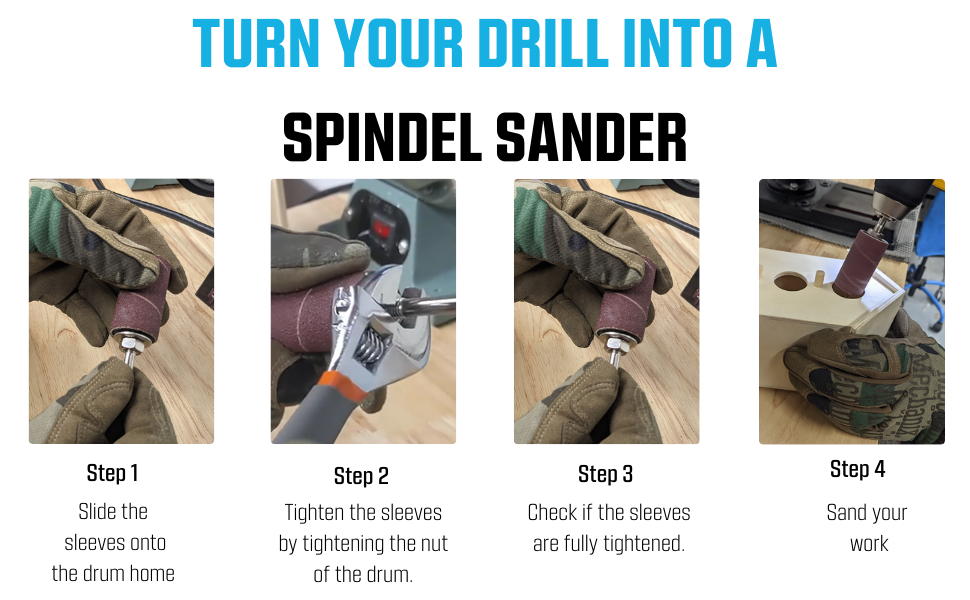 TURN YOUR DRILL INTO A

SPINDEL SANDER

Step 1

Slide the sleeves onto the drum home

Step 2

Tighten the sleeves by tightening the nut of the drum.

Step 3

Check if the sleeves are fully tightened.

Step 4

Sand your work